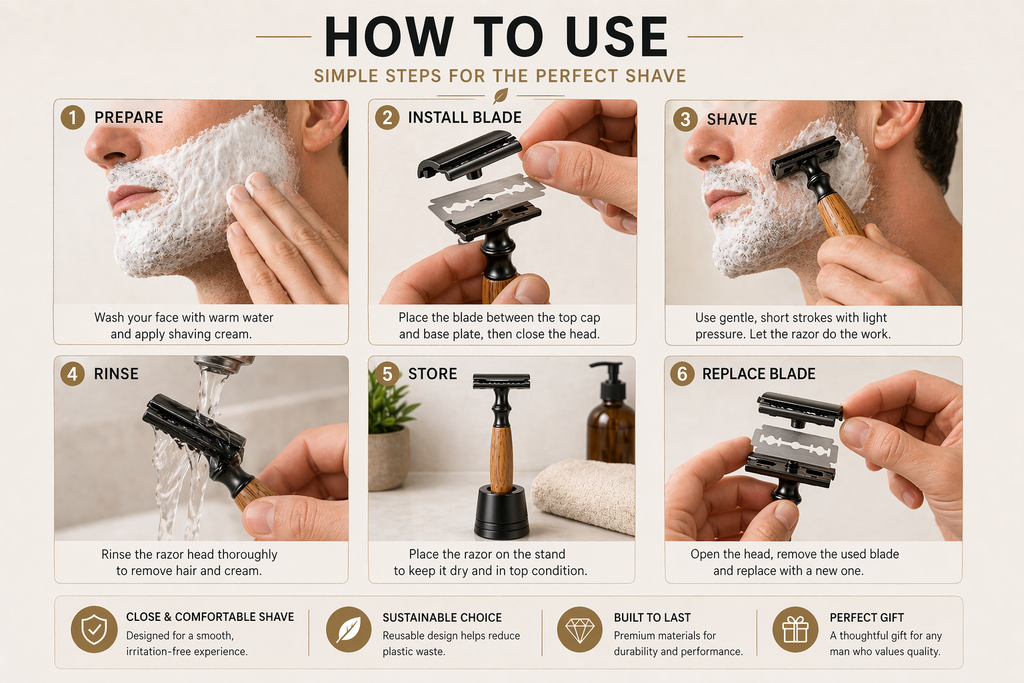 HOW TO USE

SIMPLE STEPS FOR THE PERFECT SHAVE

1 PREPARE

Wash your face with warm water and apply shaving cream.

2 INSTALL BLADE

Place the blade between the top cap and base plate, then close the head.

3 SHAVE

Use gentle, short strokes with light pressure. Let the razor do the work.

4 RINSE

Rinse the razor head thoroughly to remove hair and cream.

5 STORE

Place the razor on the stand to keep it dry and in top condition.

6 REPLACE BLADE

Open the head, remove the used blade and replace with a new one.

CLOSE & COMFORTABLE SHAVE
Designed for a smooth, irritation-free experience.

SUSTAINABLE CHOICE
Reusable design helps reduce plastic waste.

BUILT TO LAST
Premium materials for durability and performance.

PERFECT GIFT
A thoughtful gift for any man who values quality.