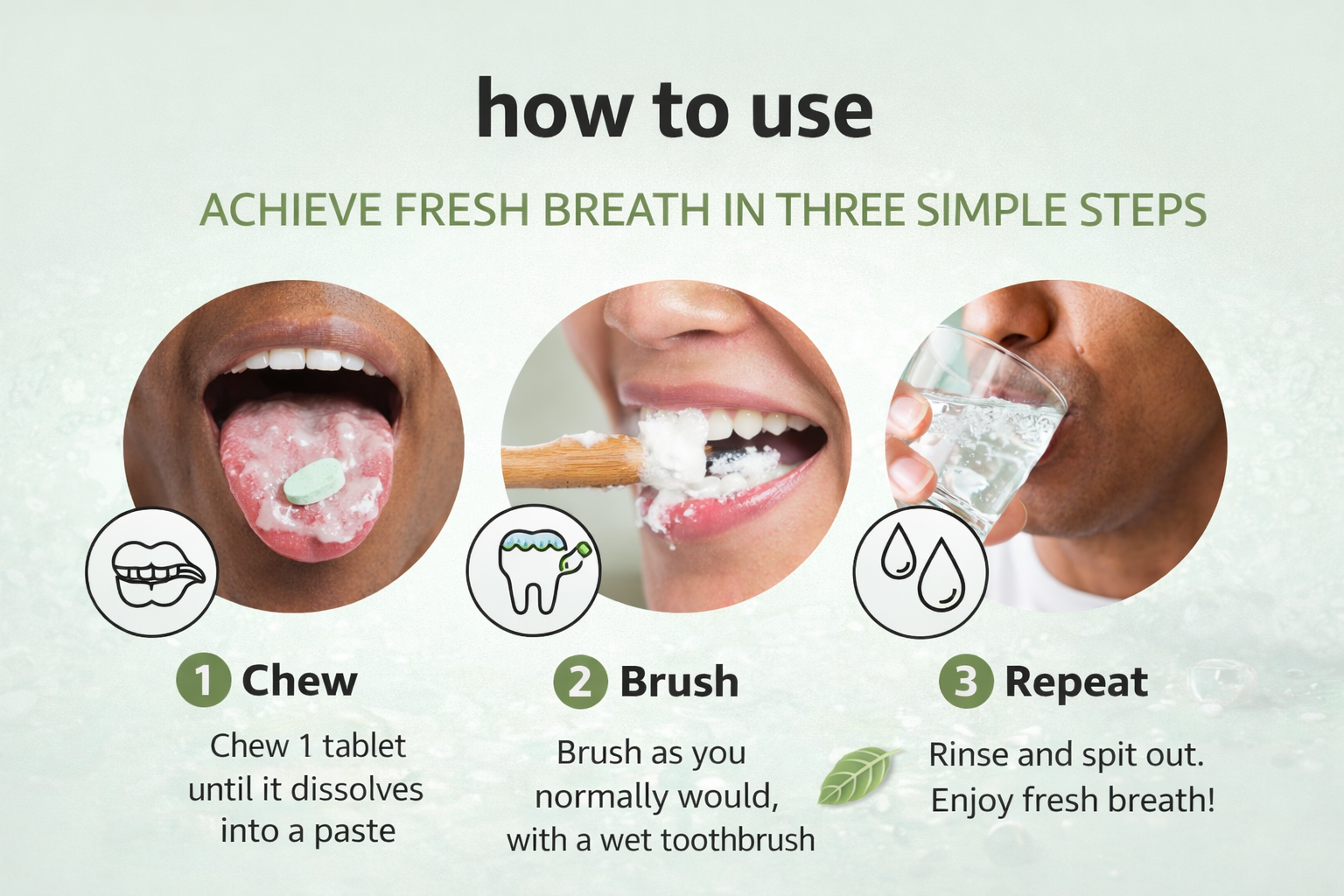 how to use

ACHIEVE FRESH BREATH IN THREE SIMPLE STEPS

1 Chew

Chew 1 tablet until it dissolves into a paste

2 Brush

Brush as you normally would, with a wet toothbrush

3 Repeat

Rinse and spit out. Enjoy fresh breath!