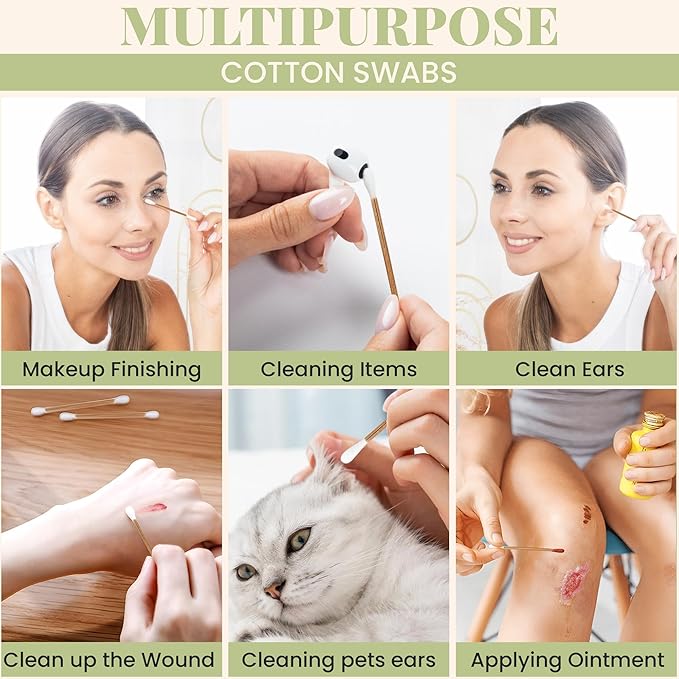 MULTIPURPOSE
COTTON SWABS

Makeup Finishing

Cleaning Items

Clean Ears

Clean up the Wound

Cleaning pets ears

Applying Ointment